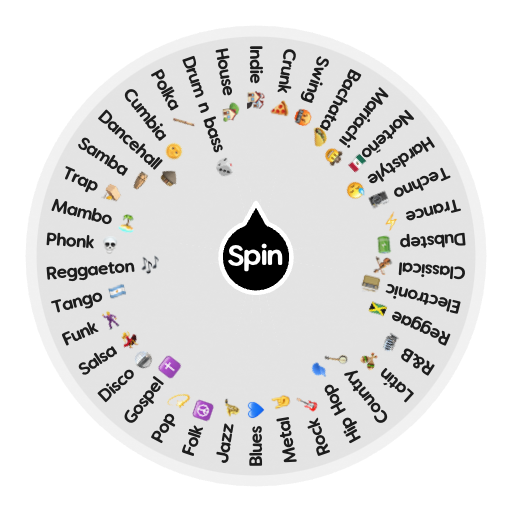 Indie
Crunk
Swing
Bachata
Mariachi
Norteño
Hardstyle
Techno
Trance
Dubstep
Classical
Electronic
Reggae
R&B
Latin
Country
Hip Hop
Rock
Metal
Blues
Jazz
Folk
Pop
Gospel
Disco
Salsa
Funk
Tango
Reggaeton
Phonk
Mambo
Trap
Samba
Dancehall
Cumbia
Polka
Drum n bass
House
Spin